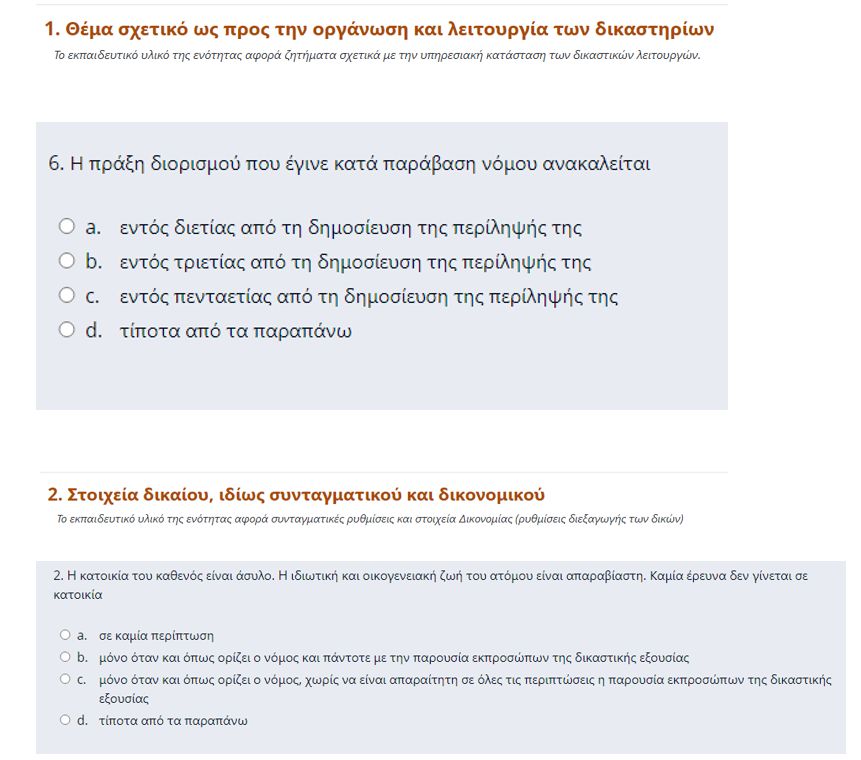 1. Θέμα σχετικό ως προς την οργάνωση και λειτουργία των δικαστηρίων

Το εκπαιδευτικό υλικό της ενότητας αφορά ζητήματα σχετικά με την υπηρεσιακή κατάσταση των δικαστικών λειτουργών.

6. Η πράξη διορισμού που έγινε κατά παράβαση νόμου ανακαλείται

a. εντός διετίας από τη δημοσίευση της περίληψής της
b. εντός τριετίας από τη δημοσίευση της περίληψής της
c. εντός πενταετίας από τη δημοσίευση της περίληψής της
d. τίποτα από τα παραπάνω

2. Στοιχεία δικαίου, ιδίως συνταγματικού και δικονομικού

Το εκπαιδευτικό υλικό της ενότητας αφορά συνταγματικές ρυθμίσεις και στοιχεία Δικονομίας (ρυθμίσεις διεξαγωγής των δικών)

2. Η κατοικία του καθενός είναι άσυλο. Η ιδιωτική και οικογενειακή ζωή του ατόμου είναι απαραβίαστη. Καμία έρευνα δεν γίνεται σε κατοικία

a. σε καμία περίπτωση
b. μόνο όταν και όπως ορίζει ο νόμος και πάντοτε με την παρουσία εκπροσώπων της δικαστικής εξουσίας
c. μόνο όταν και όπως ορίζει ο νόμος, χωρίς να είναι απαραίτητη σε όλες τις περιπτώσεις η παρουσία εκπροσώπων της δικαστικής εξουσίας
d. τίποτα από τα παραπάνω