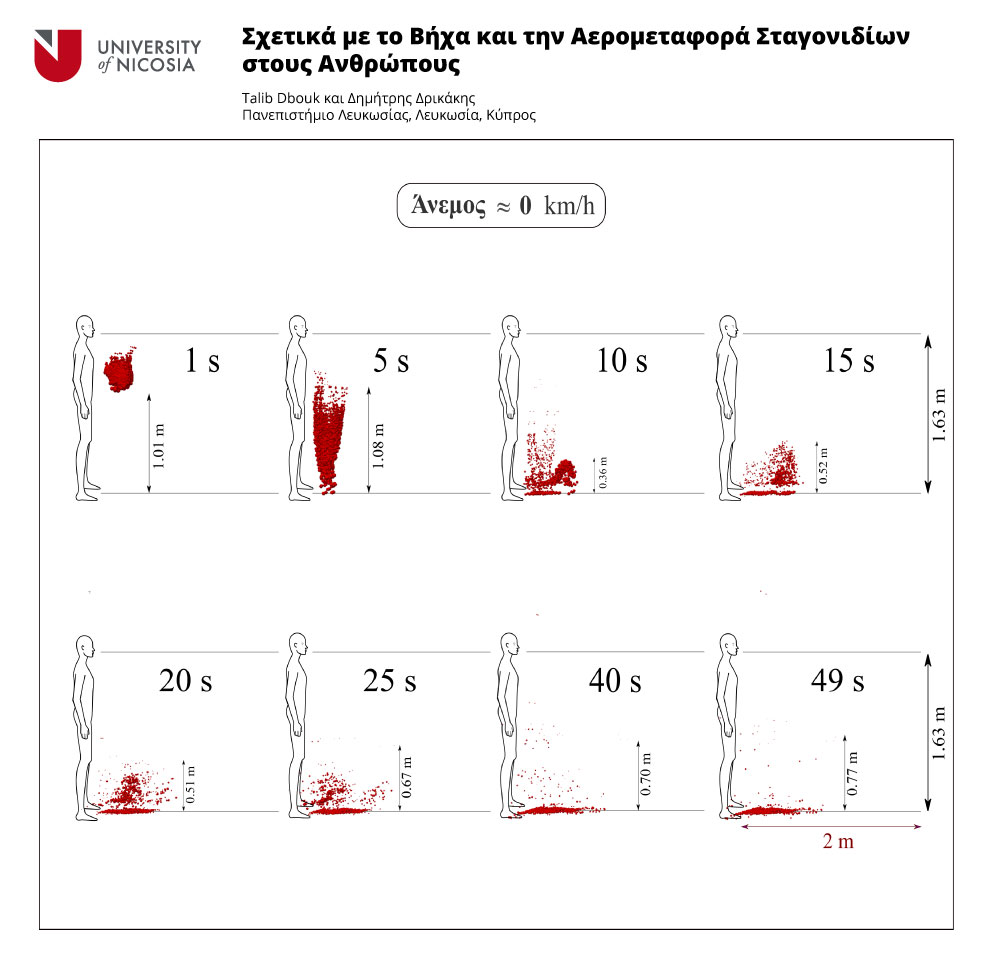 UNIVERSITY of NICOSIA

Σχετικά με το Βήχα και την Αερομεταφορά Σταγονιδίων στους Ανθρώπους

Talib Dbouk και Δημήτρης Δρικάκης
Πανεπιστήμιο Λευκωσίας, Λευκωσία, Κύπρος

Άνεμος $\approx$ 0 km/h

1 s
1.01 m
5 s
1.08 m
10 s
0.36 m
15 s
0.52 m
1.63 m

20 s
0.51 m
25 s
0.67 m
40 s
0.70 m
49 s
0.77 m
1.63 m
2 m