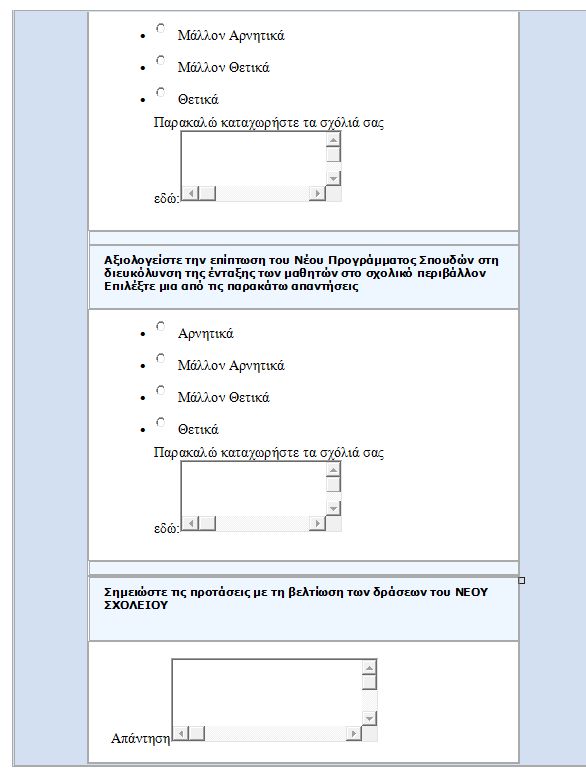 - Μάλλον Αρνητικά
- Μάλλον Θετικά
- Θετικά

Παρακαλώ καταχωρήστε τα σχόλιά σας εδώ:

Αξιολογείστε την επίπτωση του Νέου Προγράμματος Σπουδών στη διευκόλυνση της ένταξης των μαθητών στο σχολικό περιβάλλον Επιλέξτε μια από τις παρακάτω απαντήσεις

- Αρνητικά
- Μάλλον Αρνητικά
- Μάλλον Θετικά
- Θετικά

Παρακαλώ καταχωρήστε τα σχόλιά σας εδώ:

Σημειώστε τις προτάσεις με τη βελτίωση των δράσεων του ΝΕΟΥ ΣΧΟΛΕΙΟΥ

Απάντηση